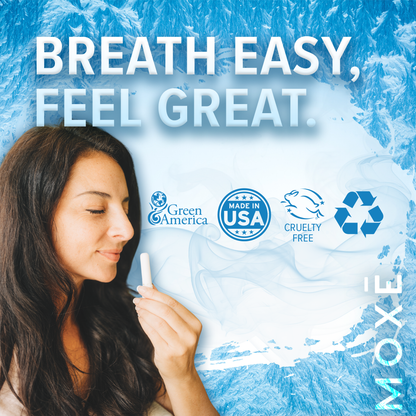 BREATH EASY, FEEL GREAT.

Green America

MADE IN USA

CRUELTY FREE

MOXĒ