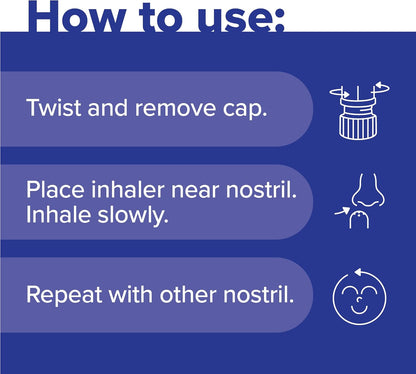 How to use:

Twist and remove cap.

Place inhaler near nostril. Inhale slowly.

Repeat with other nostril.