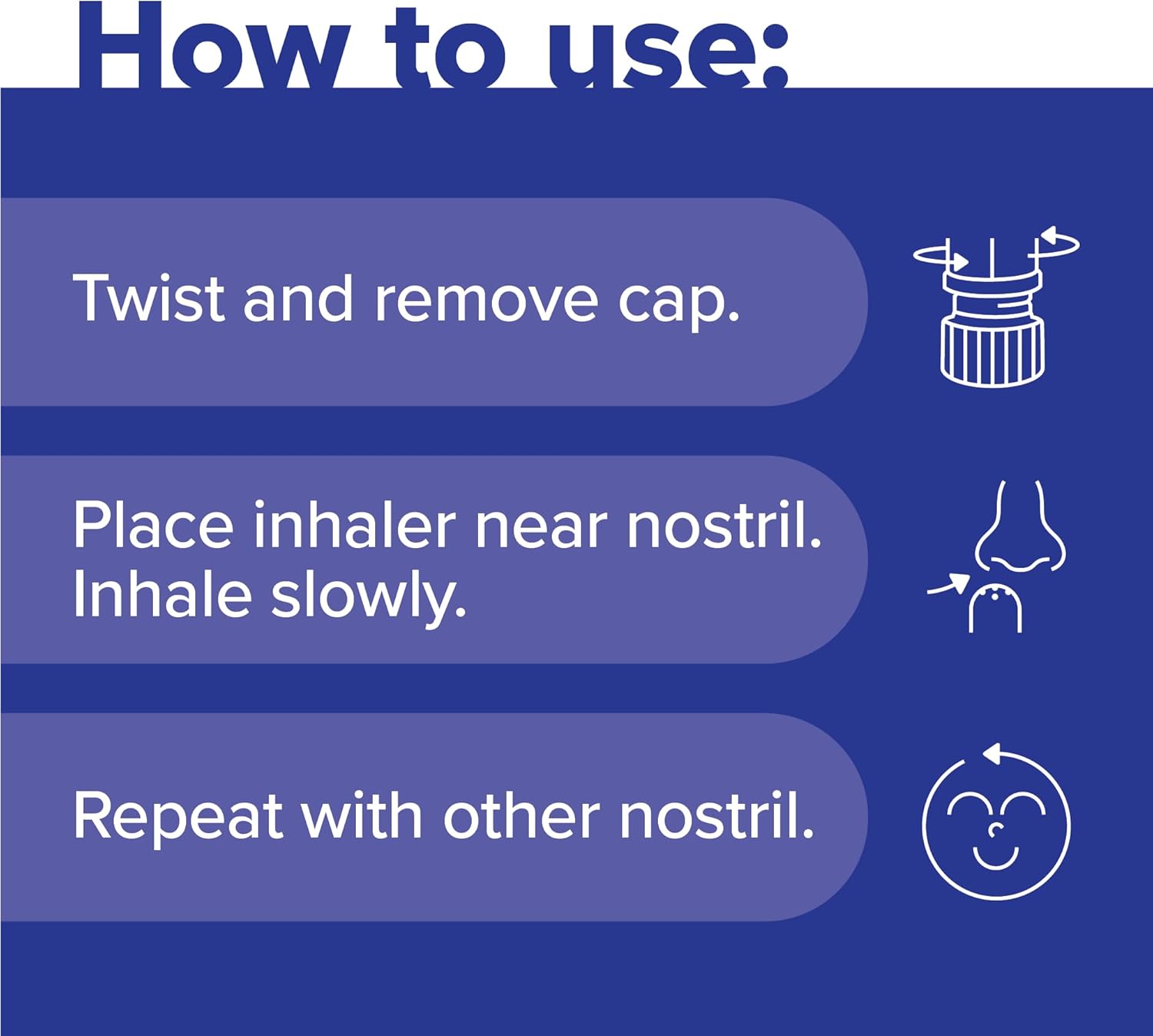 How to use:

Twist and remove cap.

Place inhaler near nostril. Inhale slowly.

Repeat with other nostril.