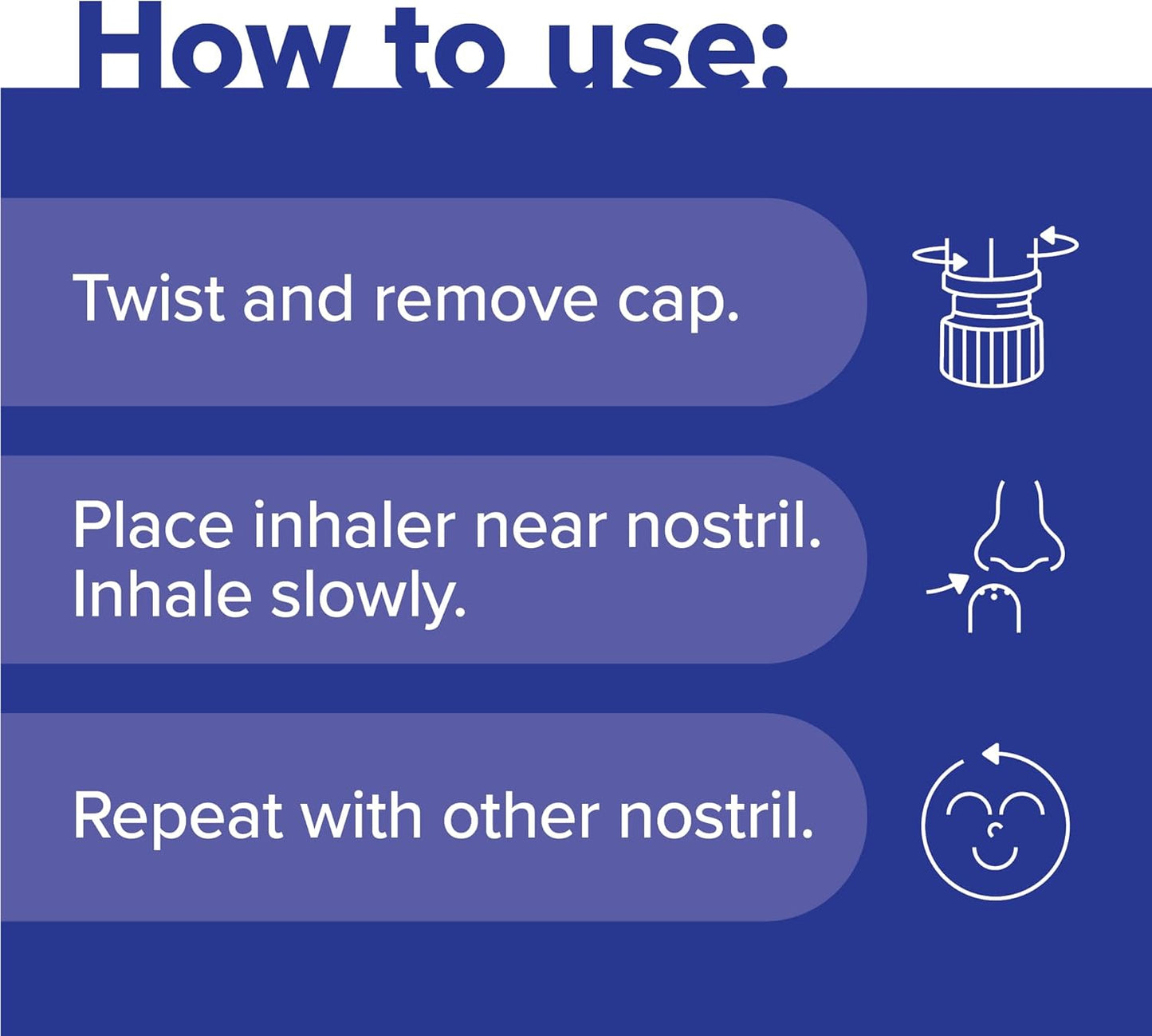 How to use:

Twist and remove cap.

Place inhaler near nostril. Inhale slowly.

Repeat with other nostril.